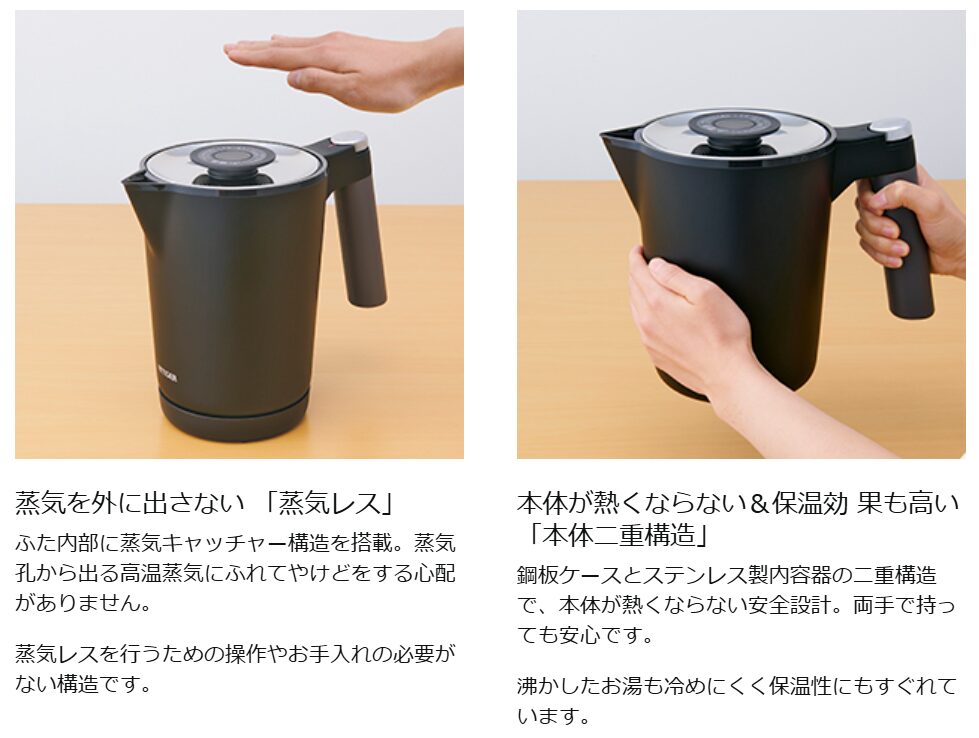 TIGER

蒸気を外に出さない 「蒸気レス」

ふた内部に蒸気キャッチャー構造を搭載。蒸気孔から出る高温蒸気にふれてやけどをする心配がありません。

蒸気レスを行うための操作やお手入れの必要がない構造です。

本体が熱くならない＆保温効 果も高い「本体二重構造」

鋼板ケースとステンレス製内容器の二重構造で、本体が熱くならない安全設計。両手で持っても安心です。

沸かしたお湯も冷めにくく保温性にもすぐれています。