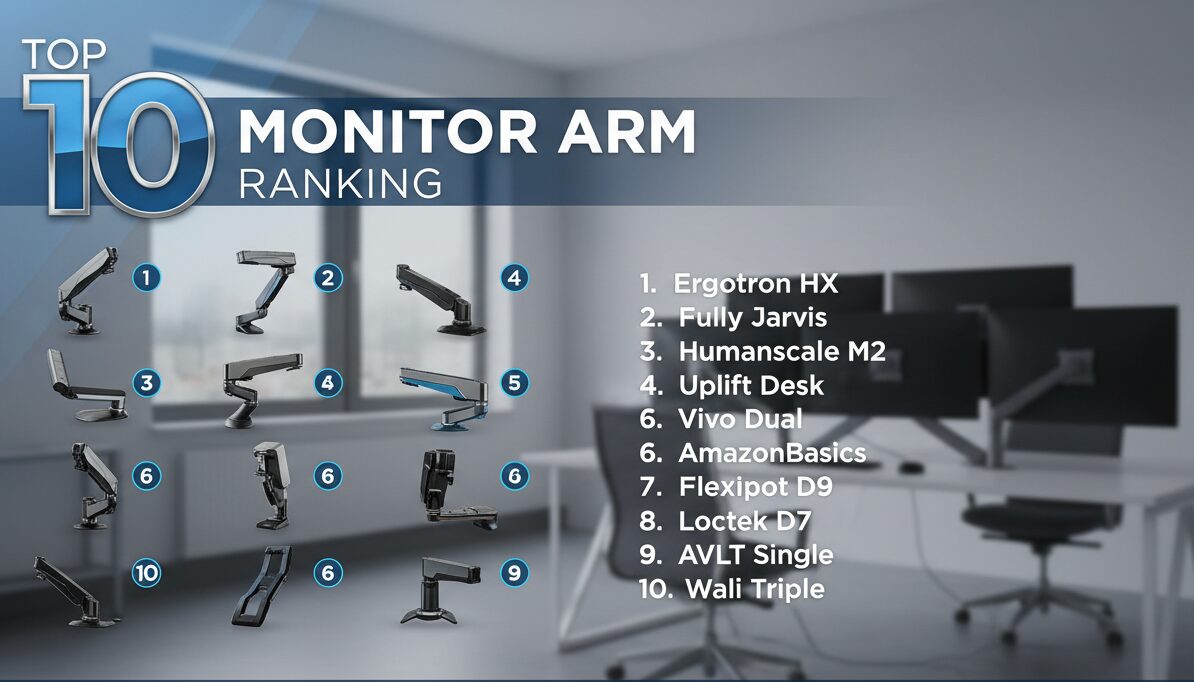 TOP 10 MONITOR ARM RANKING

1
2
4
3
4
5
6
6
6
10
6
9

1. Ergotron HX
2. Fully Jarvis
3. Humanscale M2
4. Uplift Desk
6. Vivo Dual
6. AmazonBasics
7. Flexipot D9
8. Loctek D7
9. AVLT Single
10. Wali Triple